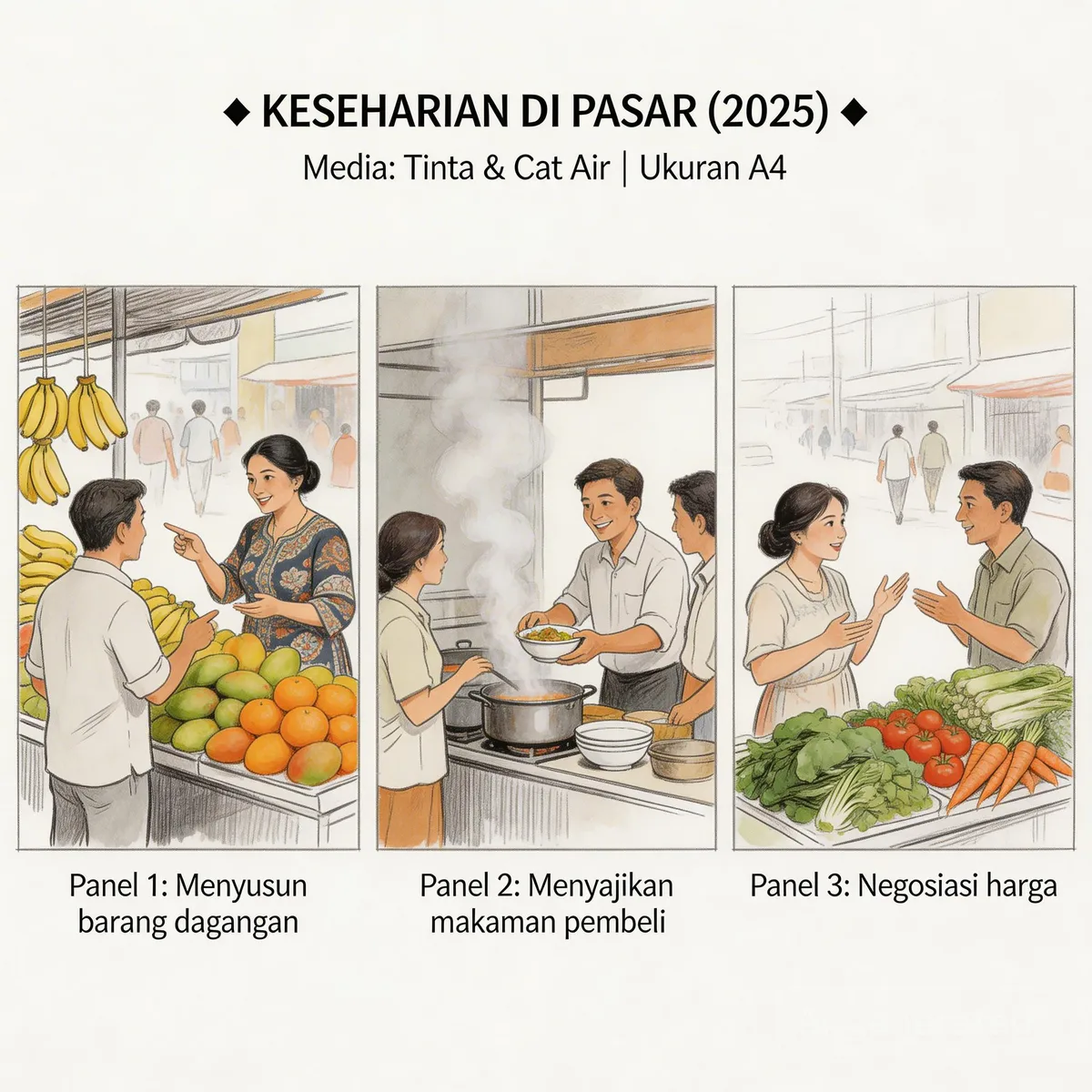 ◆ KESEHARIAN DI PASAR (2025) ◆
Media: Tinta & Cat Air | Ukuran A4

Panel 1: Menyusun barang dagangan

Panel 2: Menyajikan makaman pembeli

Panel 3: Negosiasi harga